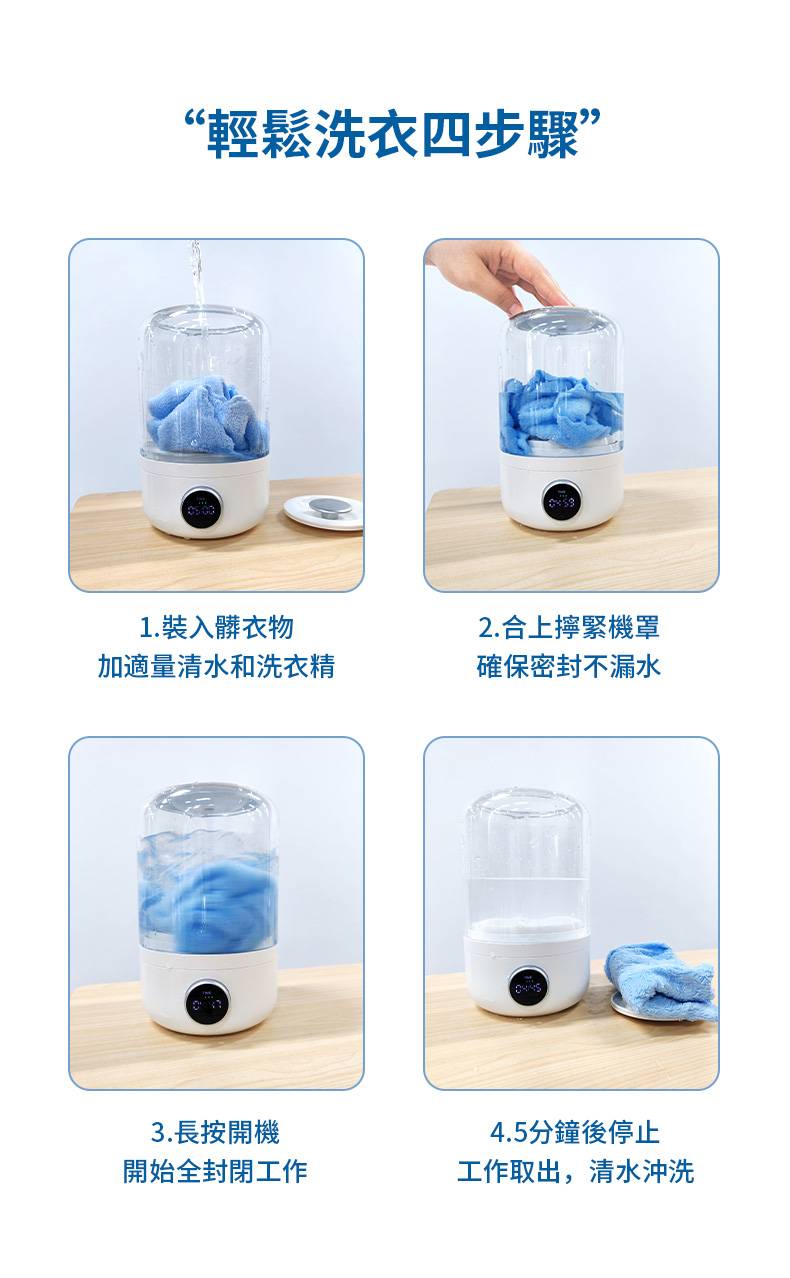 “輕鬆洗衣四步驟”

1.裝入髒衣物
加適量清水和洗衣精

2.合上擰緊機罩
確保密封不漏水

3.長按開機
開始全封閉工作

4.5分鐘後停止
工作取出，清水沖洗